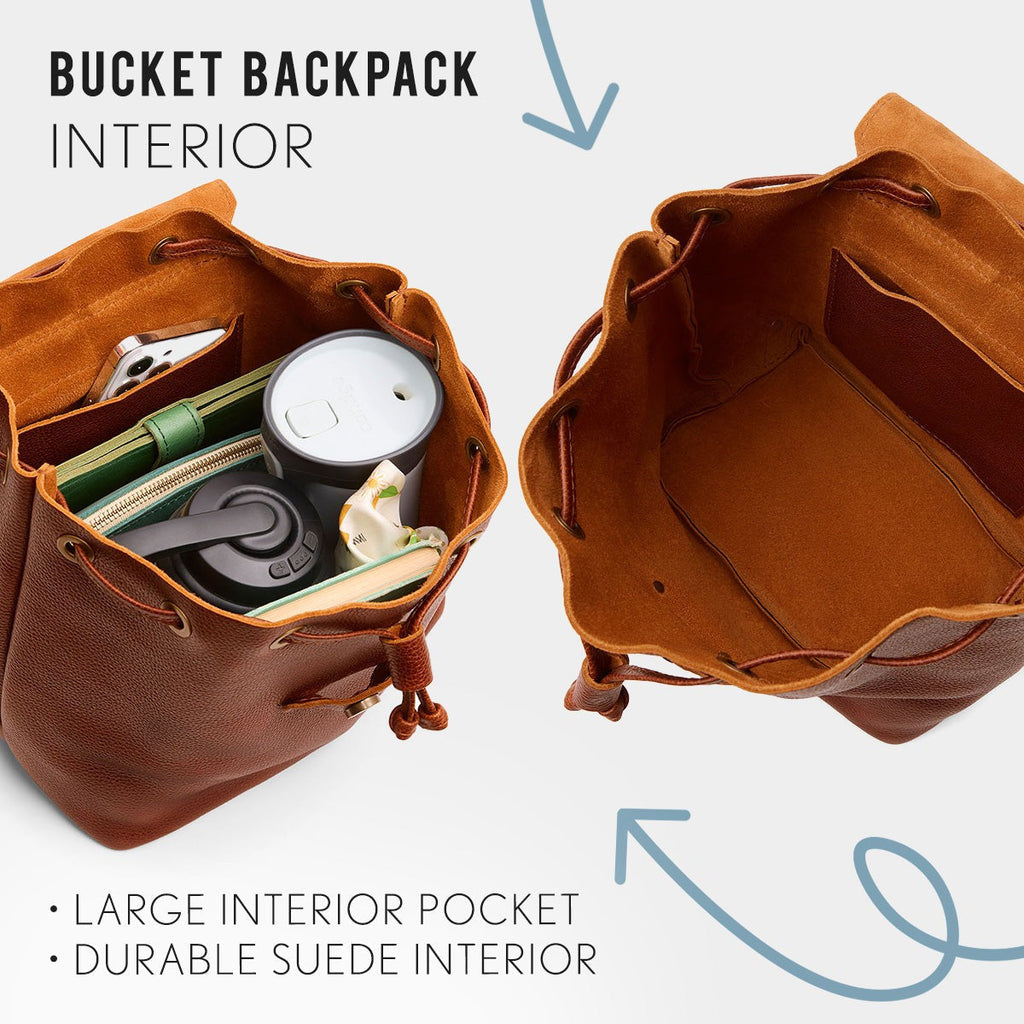 BUCKET BACKPACK
INTERIOR

• LARGE INTERIOR POCKET
• DURABLE SUEDE INTERIOR